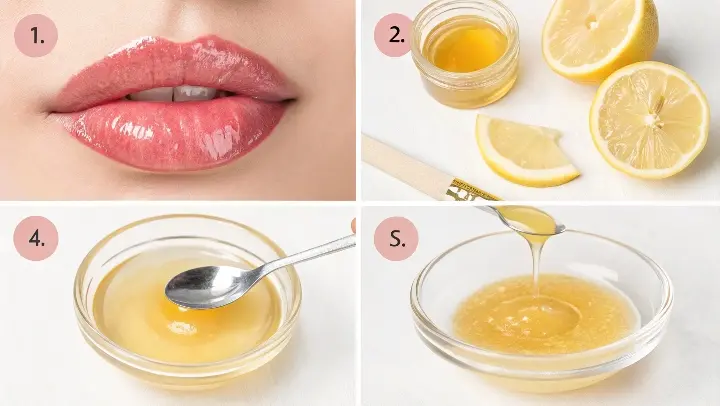 1.

2.

4.

S.